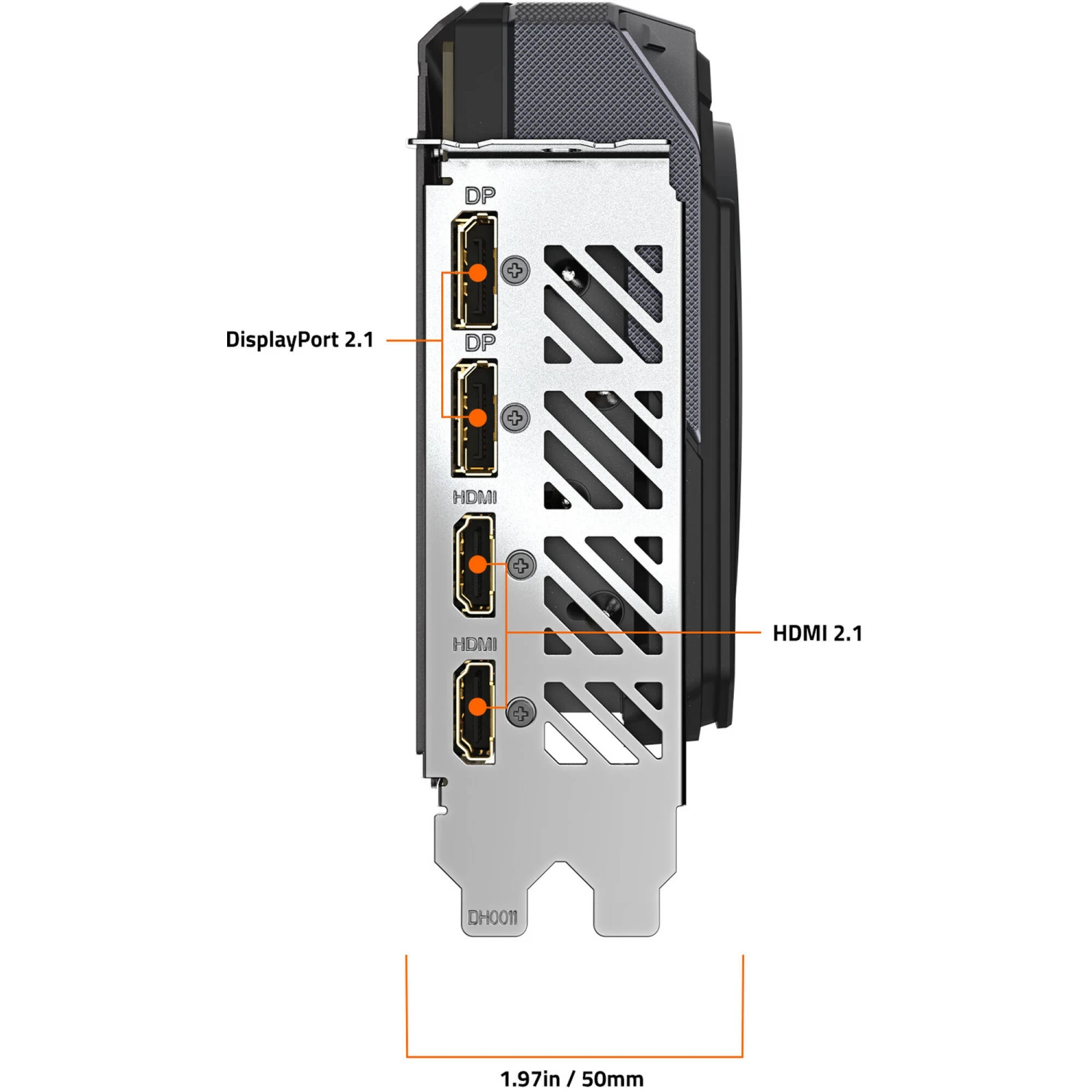 DP
DisplayPort 2.1
DP
HDMI
HDMI 2.1
HDMI
DH0011
1.97in / 50mm