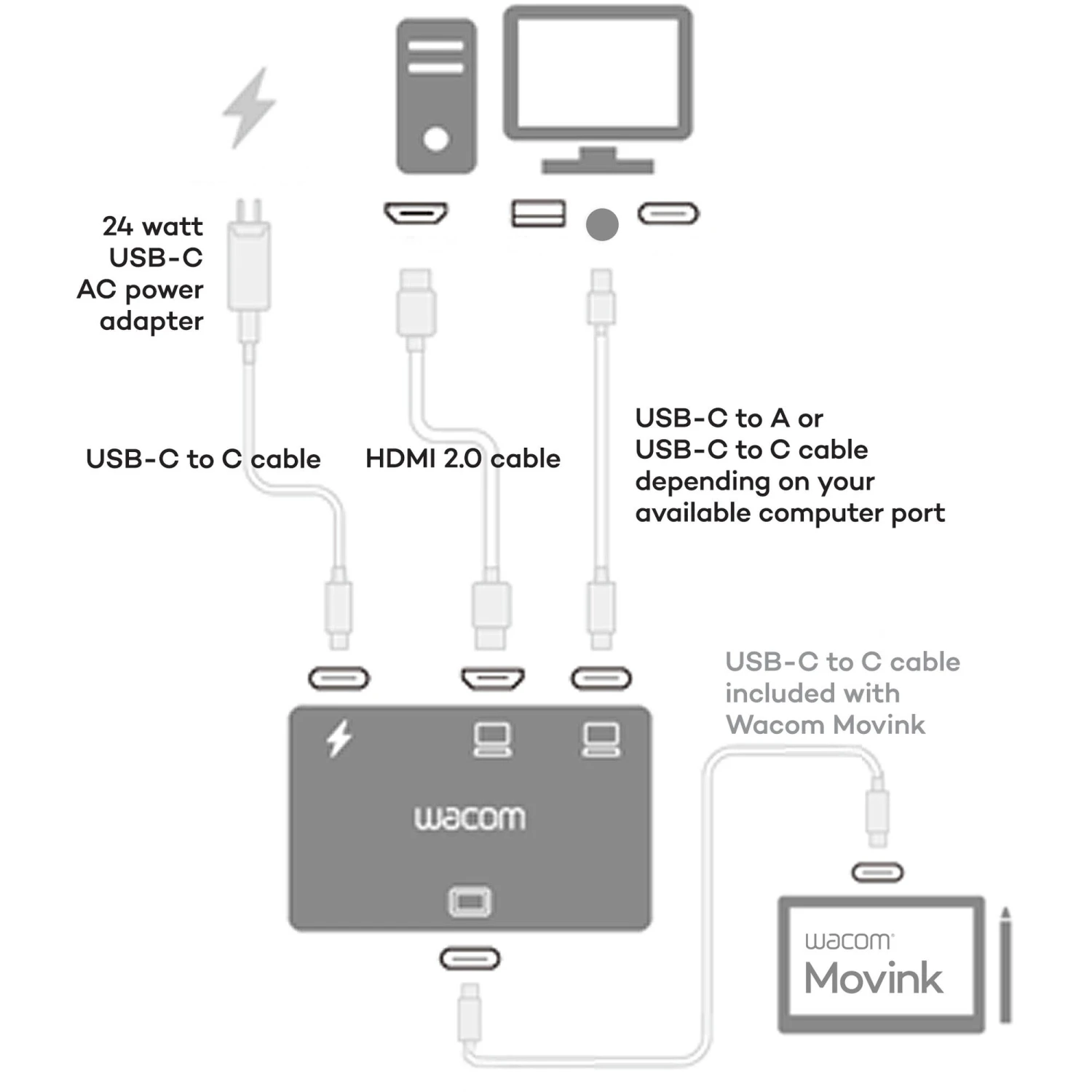 24 watt USB-C AC power adapter

USB-C to C cable

HDMI 2.0 cable

USB-C to A or USB-C to C cable depending on your available computer port

USB-C to C cable included with Wacom Movink

wacom

wacom Movink