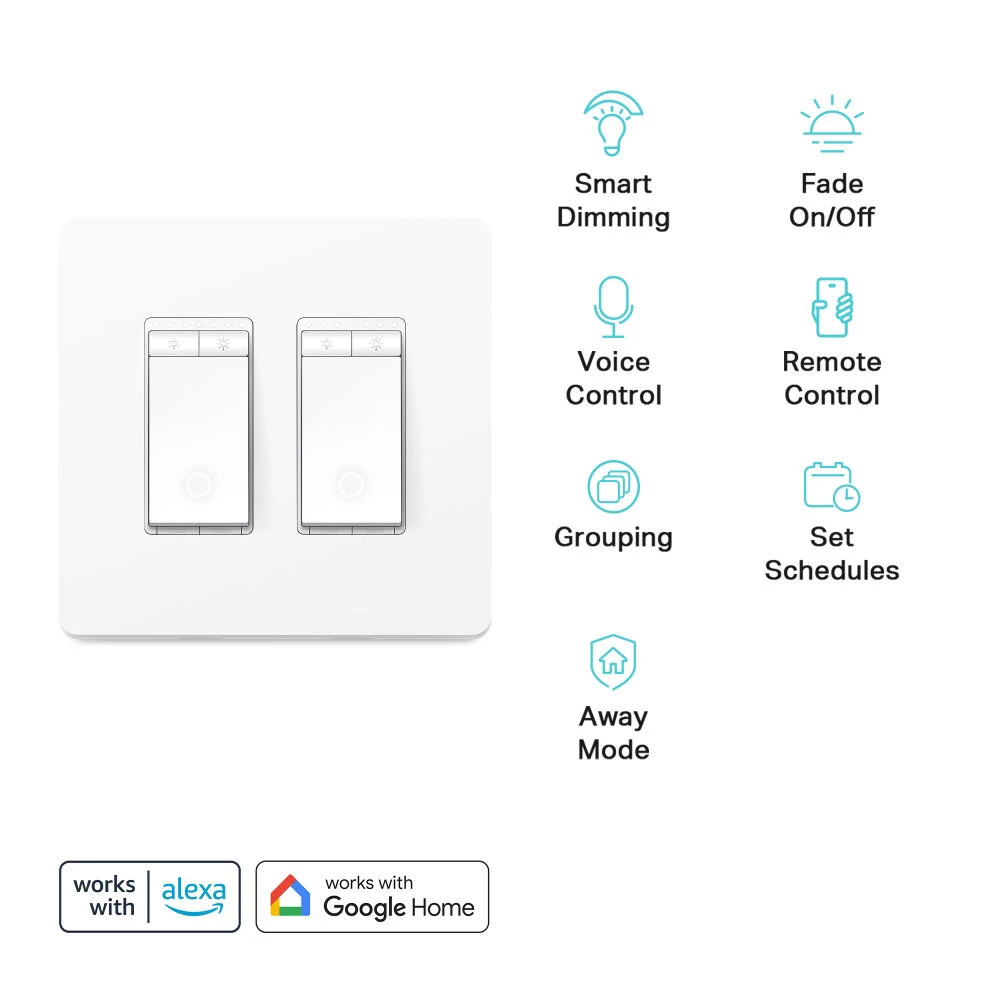 Smart Dimming

Fade On/Off

Voice Control

Remote Control

Grouping

Set Schedules

Away Mode

works with alexa

works with Google Home