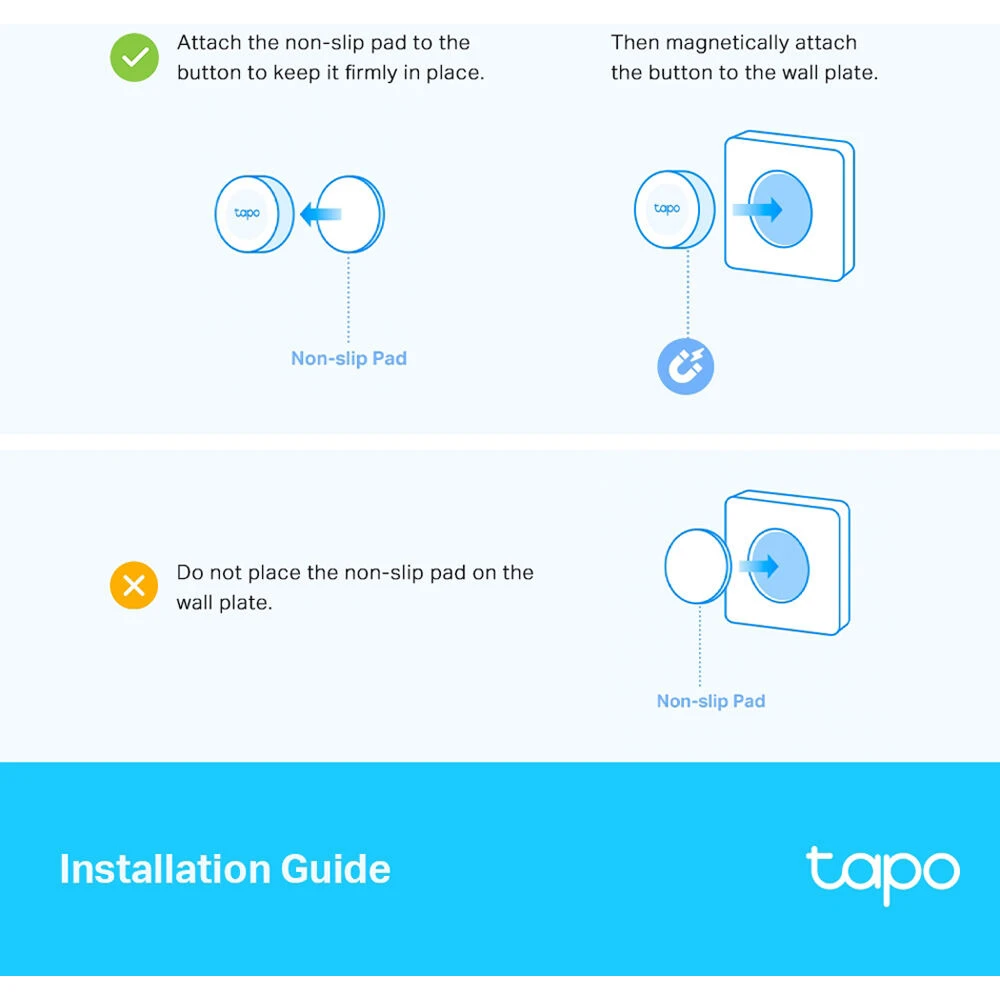 Attach the non-slip pad to the button to keep it firmly in place.

Then magnetically attach the button to the wall plate.

tapo

Non-slip Pad

tapo

Do not place the non-slip pad on the wall plate.

Non-slip Pad

Installation Guide

tapo