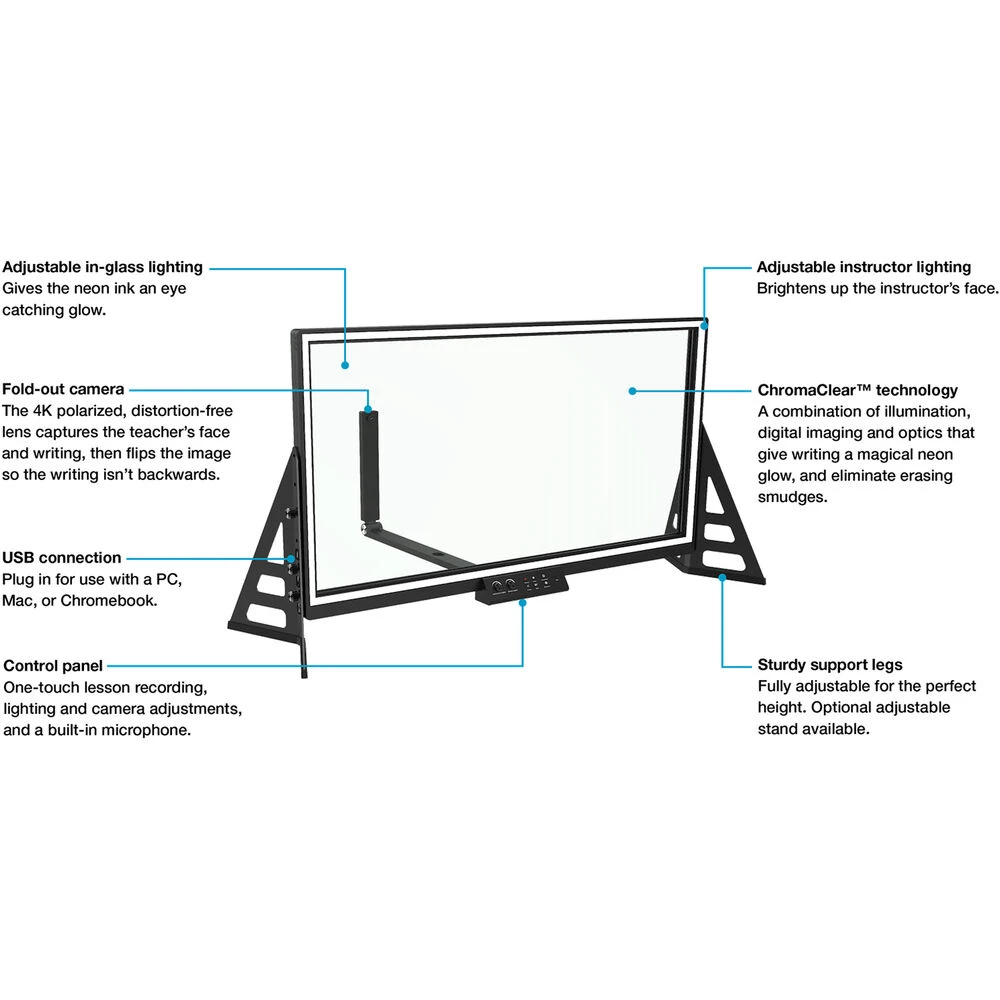 Adjustable in-glass lighting
Gives the neon ink an eye catching glow.

Fold-out camera
The 4K polarized, distortion-free lens captures the teacher's face and writing, then flips the image so the writing isn't backwards.

USB connection
Plug in for use with a PC, Mac, or Chromebook.

Control panel
One-touch lesson recording, lighting and camera adjustments, and a built-in microphone.

Adjustable instructor lighting
Brightens up the instructor's face.

ChromaClear™ technology
A combination of illumination, digital imaging and optics that give writing a magical neon glow, and eliminate erasing smudges.

Sturdy support legs
Fully adjustable for the perfect height. Optional adjustable stand available.