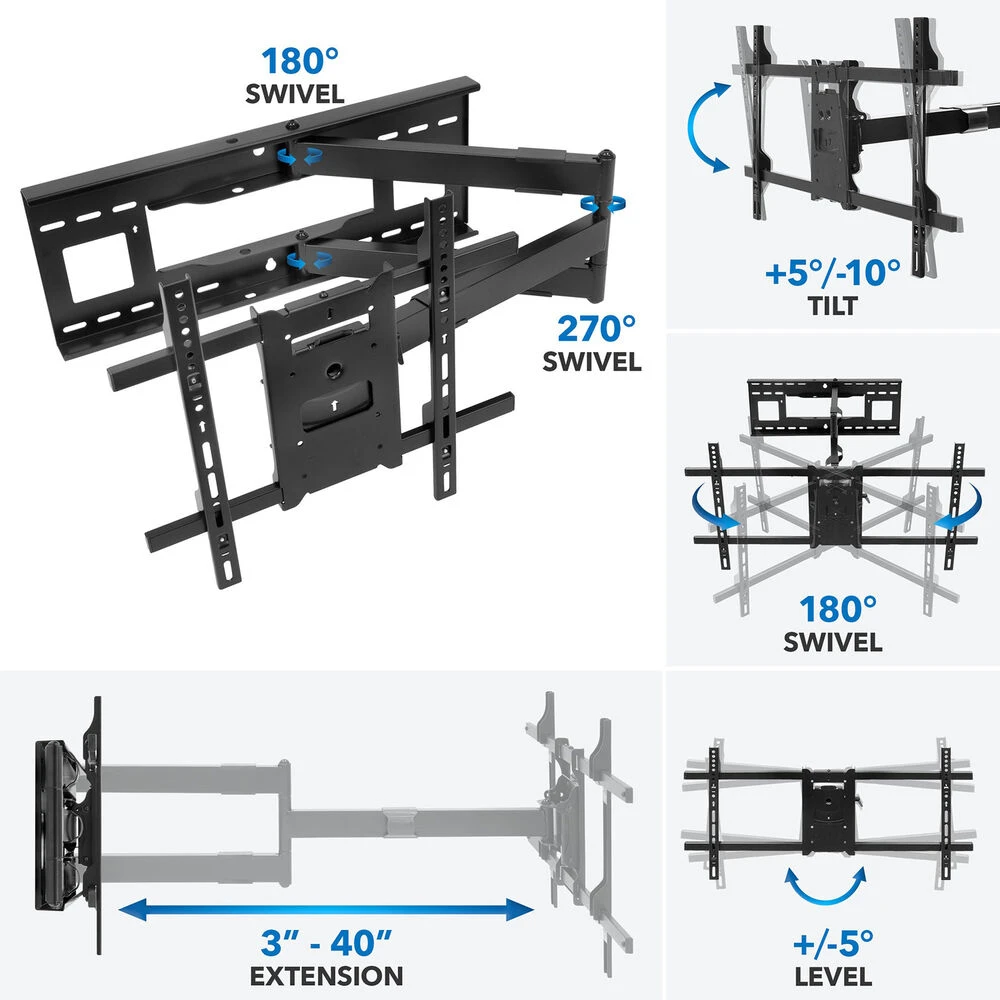 180°
SWIVEL

270°
SWIVEL

+5°/-10°
TILT

180°
SWIVEL

3" - 40"
EXTENSION

+/-5°
LEVEL