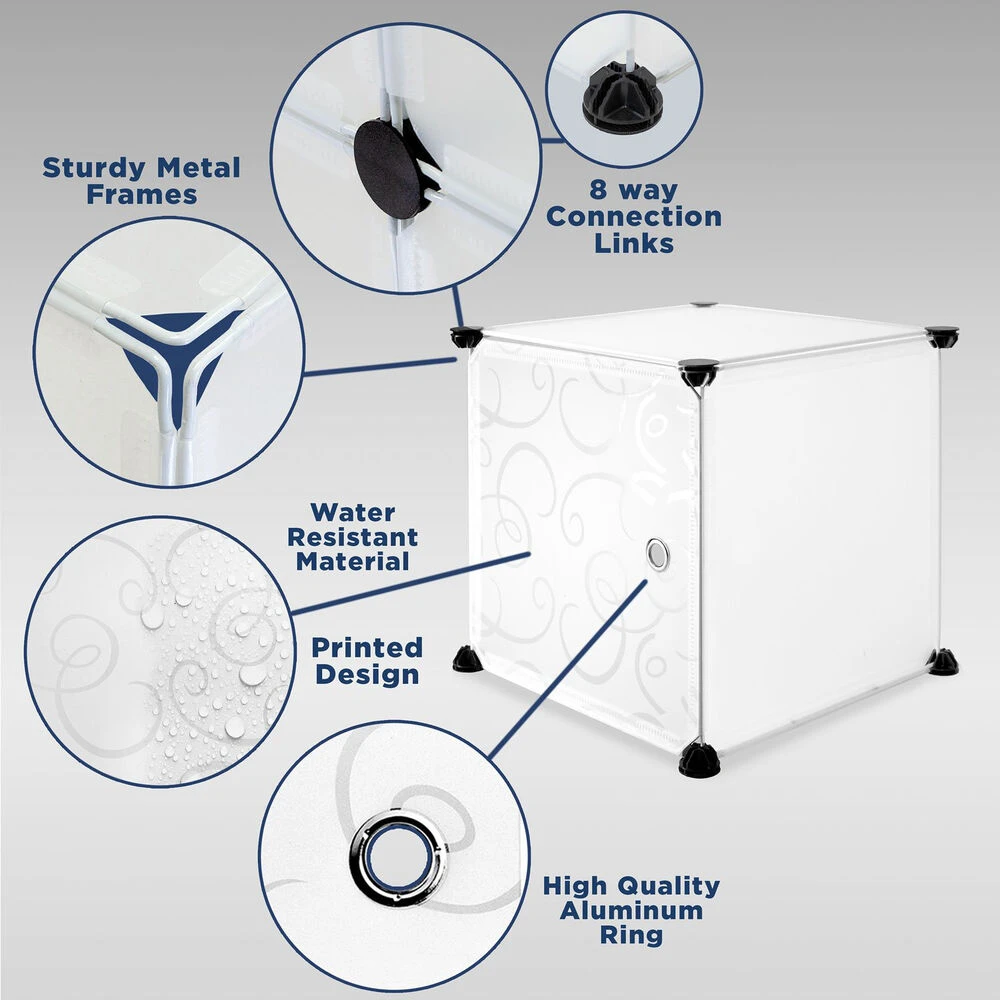 Sturdy Metal Frames

8 way Connection Links

Water Resistant Material

Printed Design

High Quality Aluminum Ring