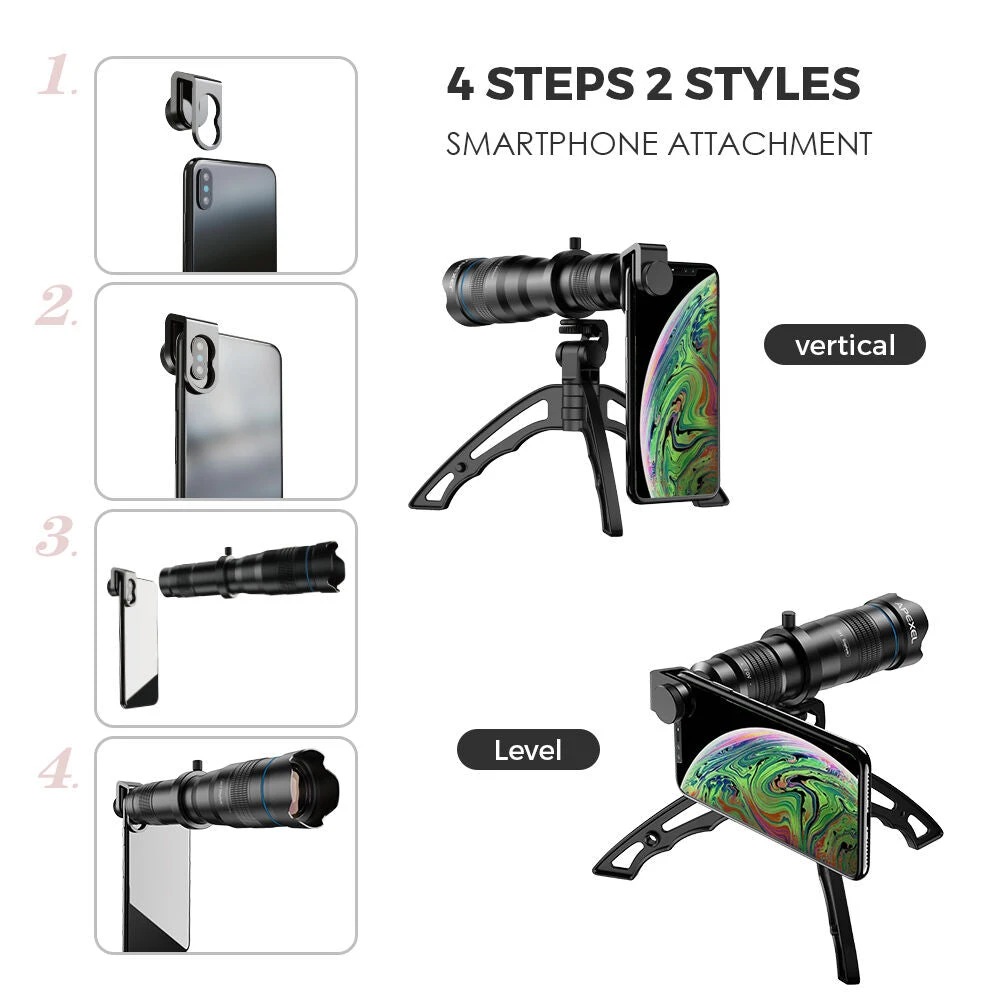 1.

2.

3.

4.

4 STEPS 2 STYLES

SMARTPHONE ATTACHMENT

vertical

Level

APEXEL