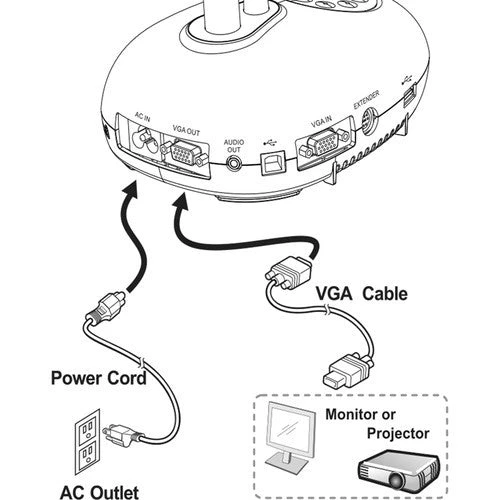 AC IN
VGA OUT
AUDIO OUT
VGA IN
EXTENDER

VGA Cable

Power Cord

Monitor or Projector

AC Outlet