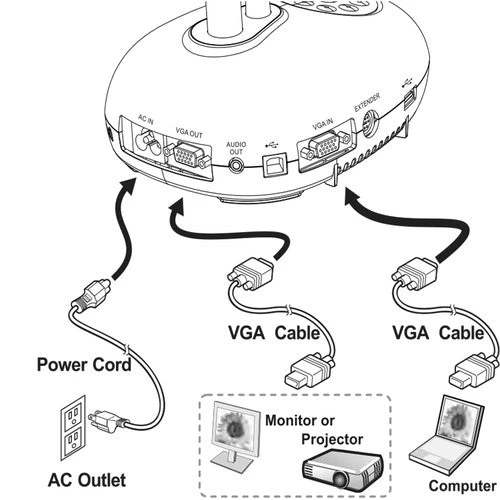 AC IN
VGA OUT
AUDIO OUT
VGA IN
EXTENDER

Power Cord
VGA Cable
VGA Cable

AC Outlet
Monitor or Projector
Computer