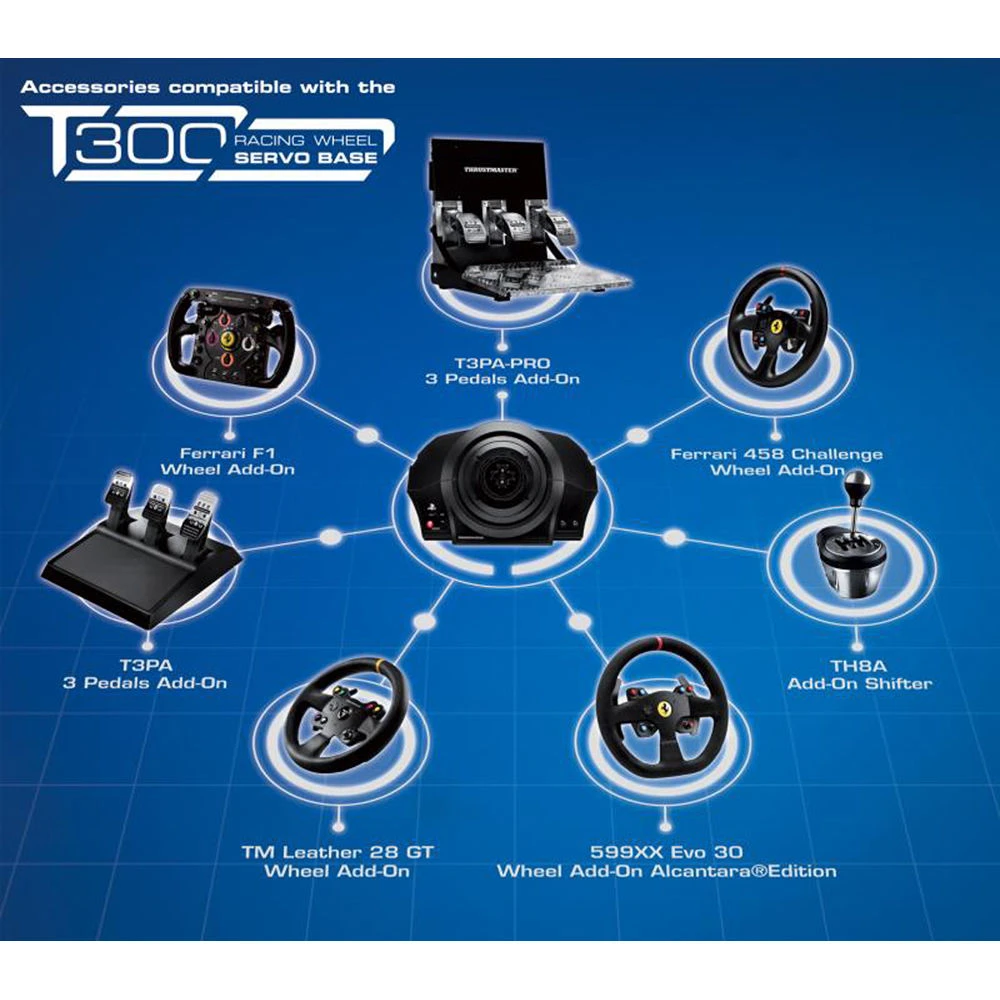 Accessories compatible with the
T300 RACING WHEEL SERVO BASE

THRUSTMASTER

T3PA-PRO
3 Pedals Add-On

Ferrari F1
Wheel Add-On

Ferrari 458 Challenge
Wheel Add-On

T3PA
3 Pedals Add-On

TH8A
Add-On Shifter

TM Leather 28 GT
Wheel Add-On

599XX Evo 30
Wheel Add-On Alcantara®Edition