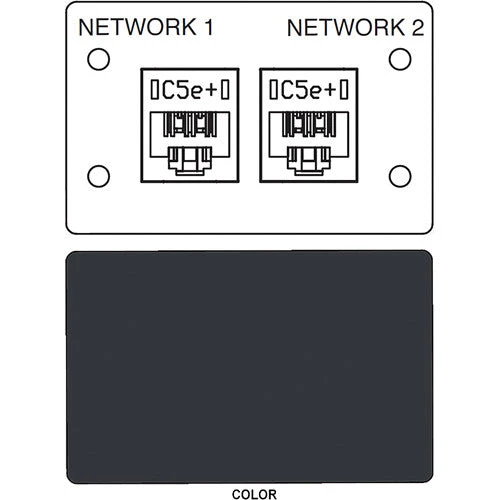 NETWORK 1

NETWORK 2

C5e+

C5e+

COLOR